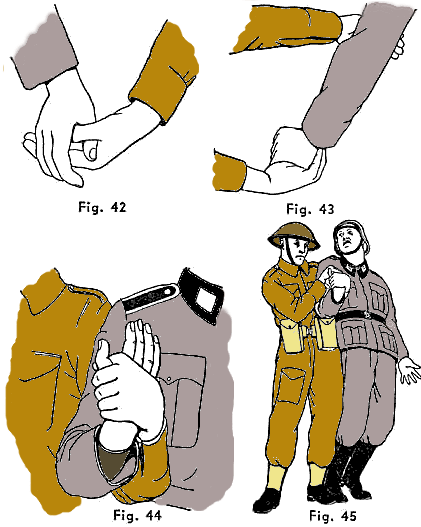 Fig. 42

Fig. 43

Fig. 44

Fig. 45